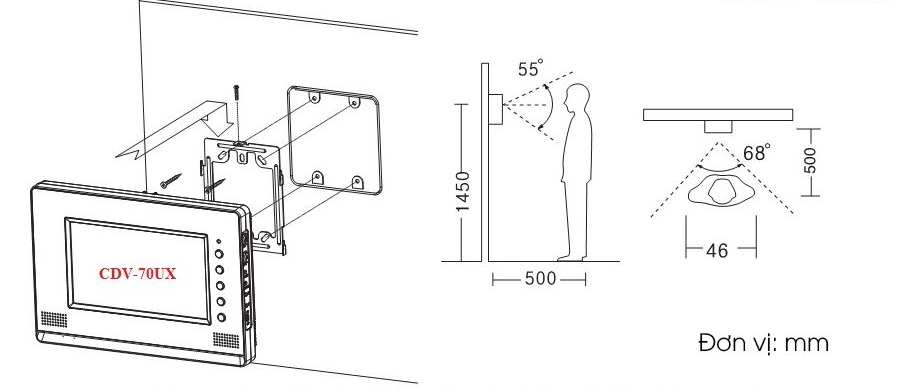 CDV-70UX

55°

1450

500

68°

500

46

Đơn vị: mm