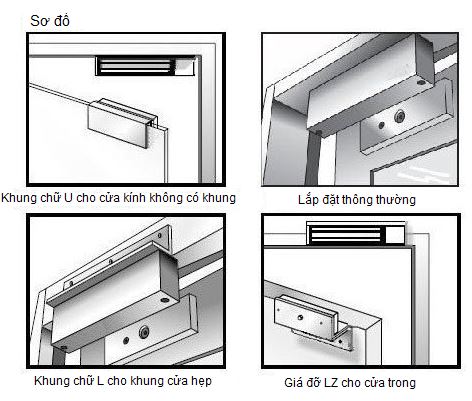 Sơ đồ

Khung chữ U cho cửa kính không có khung

Lắp đặt thông thường

Khung chữ L cho khung cửa hẹp

Giá đỡ LZ cho cửa trong