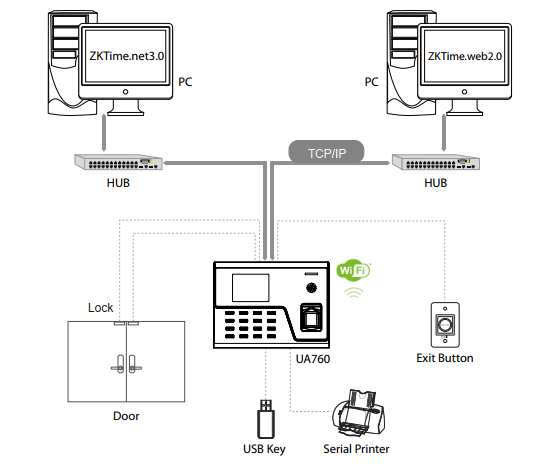 ZKTime.net3.0

PC

ZKTime.web2.0

PC

TCP/IP

HUB

HUB

WiFi

Lock

UA760

Exit Button

Door

USB Key

Serial Printer