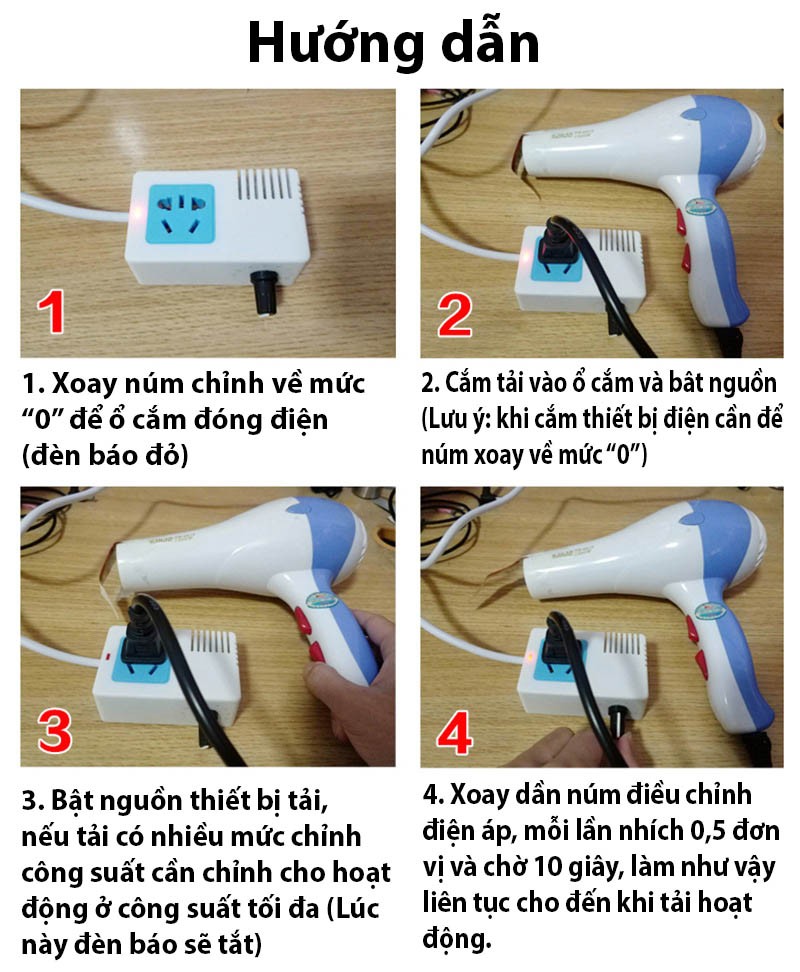 Hướng dẫn

1

1. Xoay núm chỉnh về mức "0" để ổ cắm đóng điện (đèn báo đỏ)

2

2. Cắm tải vào ổ cắm và bât nguồn (Lưu ý: khi cắm thiết bị điện cần để núm xoay về mức "0")

3

3. Bật nguồn thiết bị tải, nếu tải có nhiều mức chỉnh công suất cần chỉnh cho hoạt động ở công suất tối đa (Lúc này đèn báo sẽ tắt)

4

4. Xoay dần núm điều chỉnh điện áp, mỗi lần nhích 0,5 đơn vị và chờ 10 giây, làm như vậy liên tục cho đến khi tải hoạt động.