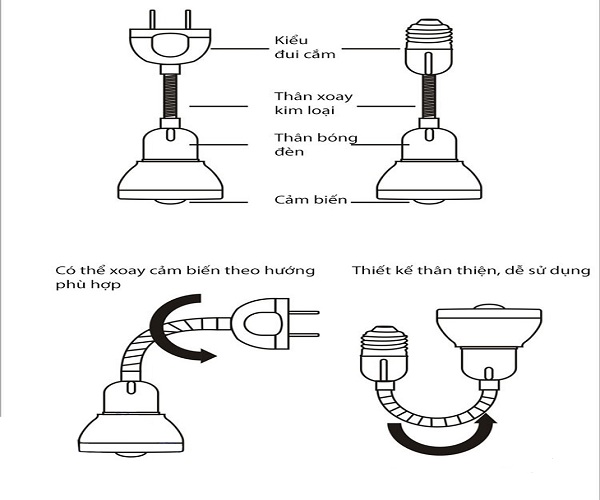 Kiểu đui cắm

Thân xoay kim loại

Thân bóng đèn

Cảm biến

Có thể xoay cảm biến theo hướng phù hợp

Thiết kế thân thiện, dễ sử dụng