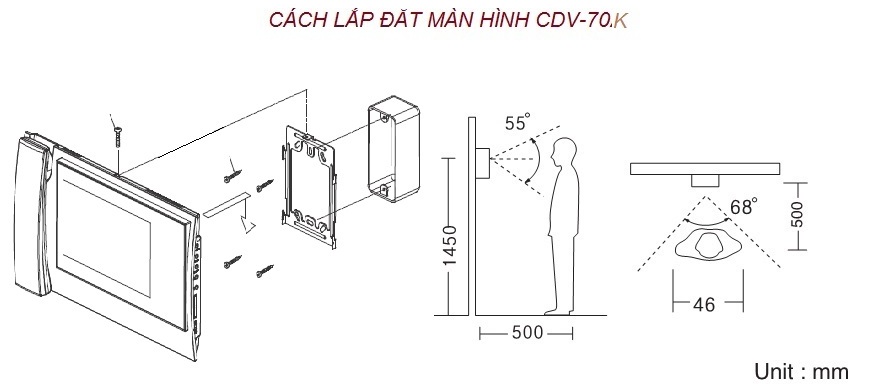 CÁCH LẮP ĐẶT MÀN HÌNH CDV-70.K

55°

1450

500

68°

500

46

Unit : mm