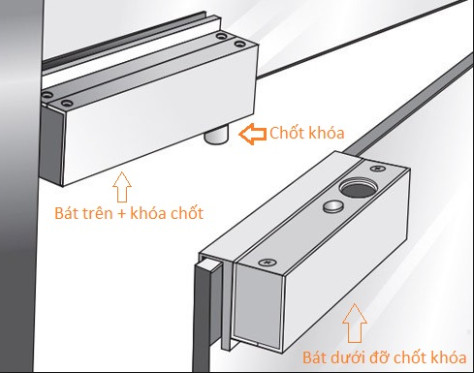 Chốt khóa

Bát trên + khóa chốt

Bát dưới đỡ chốt khóa