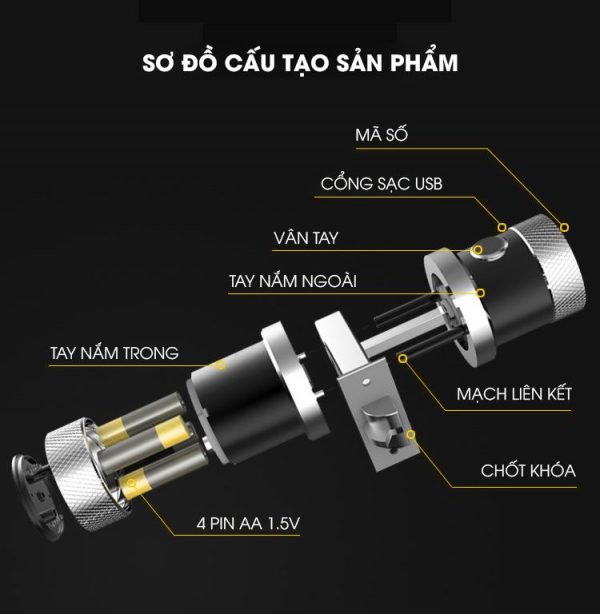 SƠ ĐỒ CẤU TẠO SẢN PHẨM

MÃ SỐ

CỔNG SẠC USB

VÂN TAY

TAY NẮM NGOÀI

TAY NẮM TRONG

MẠCH LIÊN KẾT

CHỐT KHÓA

4 PIN AA 1.5V