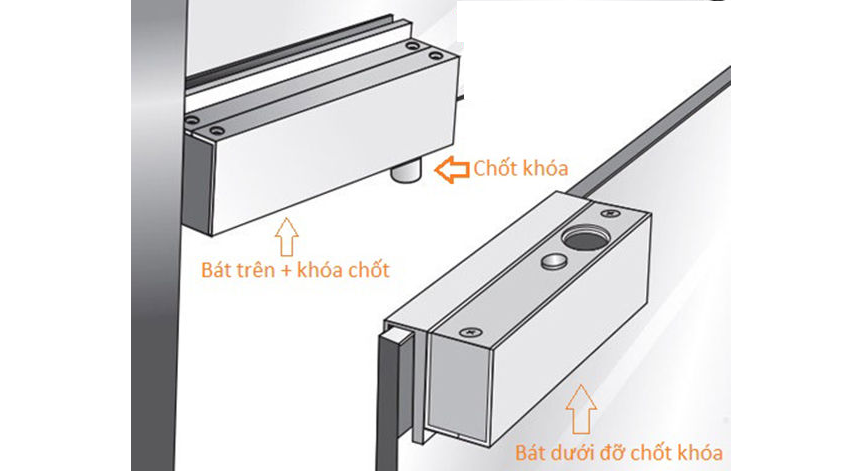 Chốt khóa

Bát trên + khóa chốt

Bát dưới đỡ chốt khóa