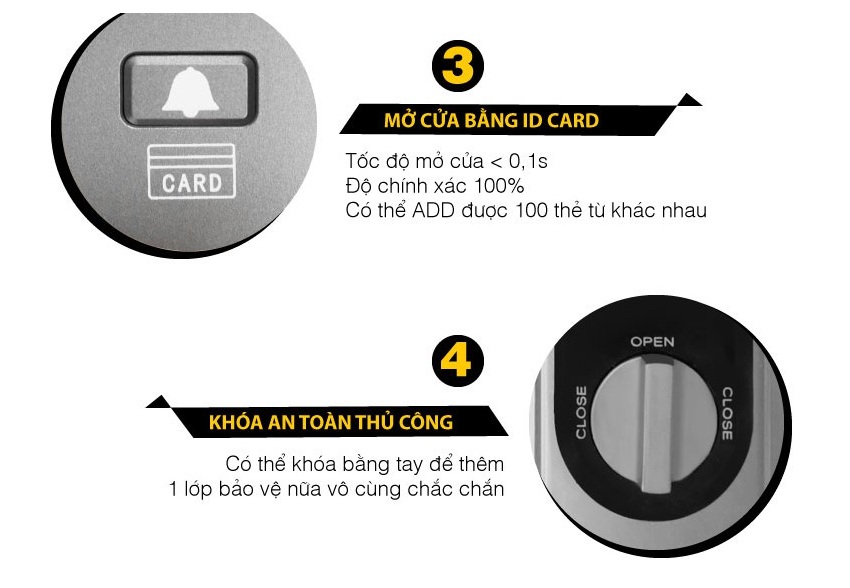 CARD

3

MỞ CỬA BẰNG ID CARD

Tốc độ mở của < 0,1s
Độ chính xác 100%
Có thể ADD được 100 thẻ từ khác nhau

4

KHÓA AN TOÀN THỦ CÔNG

Có thể khóa bằng tay để thêm
1 lớp bảo vệ nữa vô cùng chắc chắn

OPEN
CLOSE
CLOSE