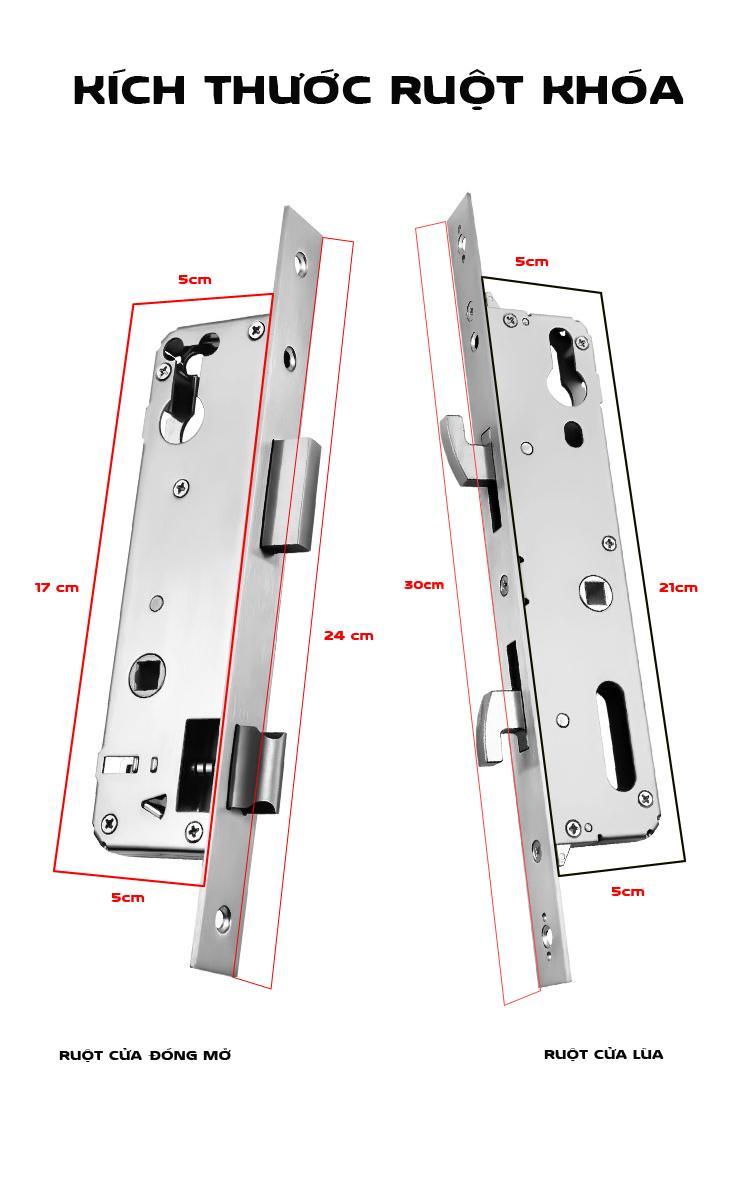 KÍCH THƯỚC RUỘT KHÓA

5cm

17 cm

24 cm

5cm

RUỘT CỬA ĐÓNG MỞ

5cm

30cm

21cm

5cm

RUỘT CỬA LÙA