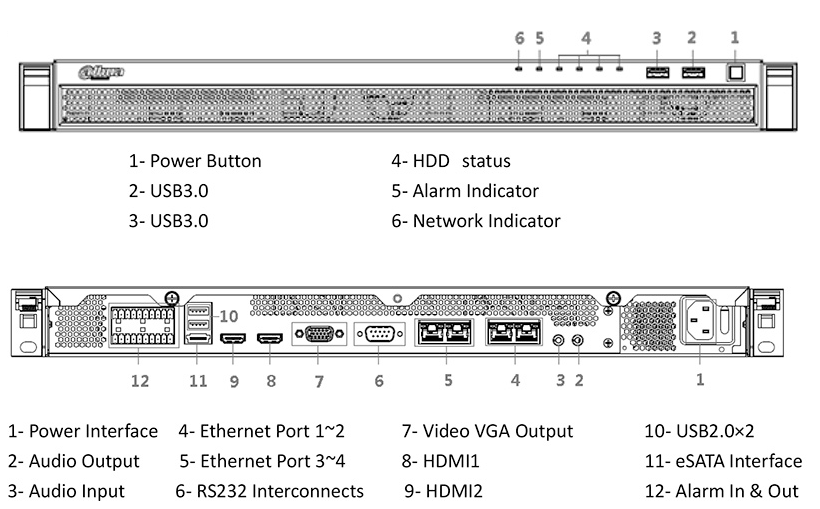 6 5 4 3 2 1

alhua

1- Power Button
2- USB3.0
3- USB3.0

4- HDD status
5- Alarm Indicator
6- Network Indicator

10

12 11 9 8 7 6 5 4 3 2 1

1- Power Interface
2- Audio Output
3- Audio Input

4- Ethernet Port 1~2
5- Ethernet Port 3~4
6- RS232 Interconnects

7- Video VGA Output
8- HDMI1
9- HDMI2

10- USB2.0×2
11- eSATA Interface
12- Alarm In & Out