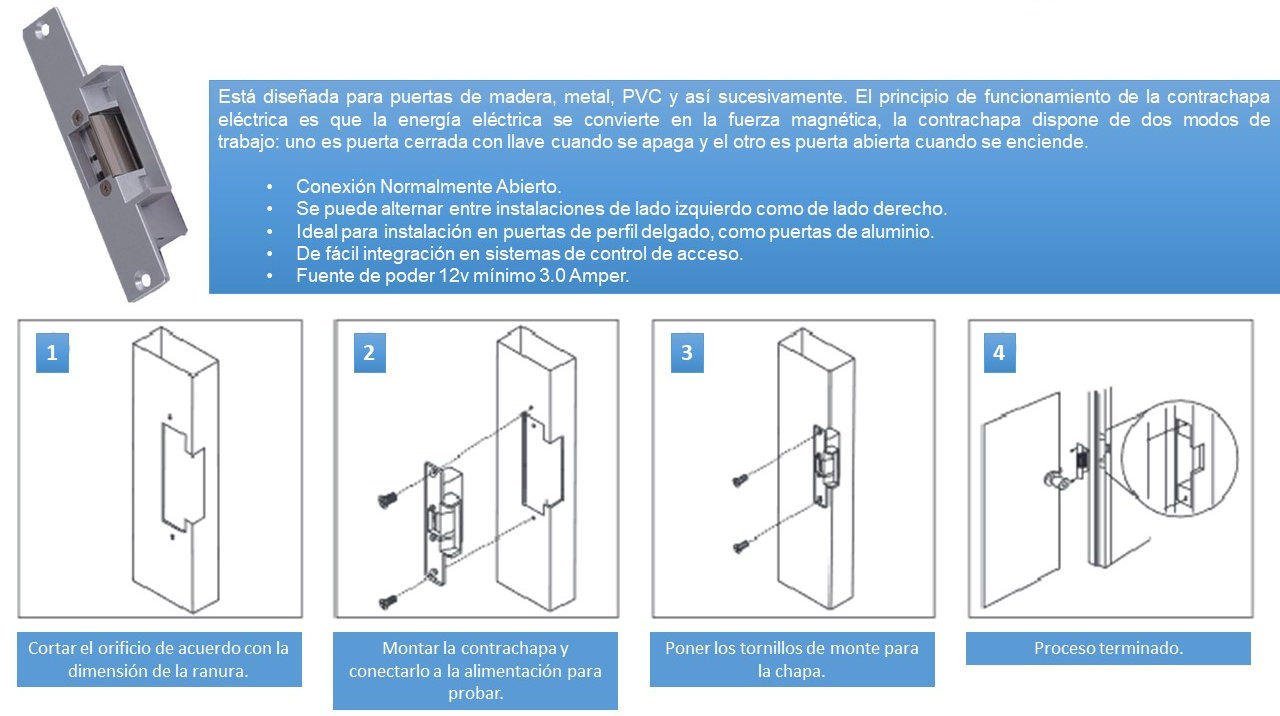 Está diseñada para puertas de madera, metal, PVC y así sucesivamente. El principio de funcionamiento de la contrachapa eléctrica es que la energía eléctrica se convierte en la fuerza magnética, la contrachapa dispone de dos modos de trabajo: uno es puerta cerrada con llave cuando se apaga y el otro es puerta abierta cuando se enciende.

• Conexión Normalmente Abierto.
• Se puede alternar entre instalaciones de lado izquierdo como de lado derecho.
• Ideal para instalación en puertas de perfil delgado, como puertas de aluminio.
• De fácil integración en sistemas de control de acceso.
• Fuente de poder 12v mínimo 3.0 Amper.

1

Cortar el orificio de acuerdo con la dimensión de la ranura.

2

Montar la contrachapa y conectarlo a la alimentación para probar.

3

Poner los tornillos de monte para la chapa.

4

Proceso terminado.